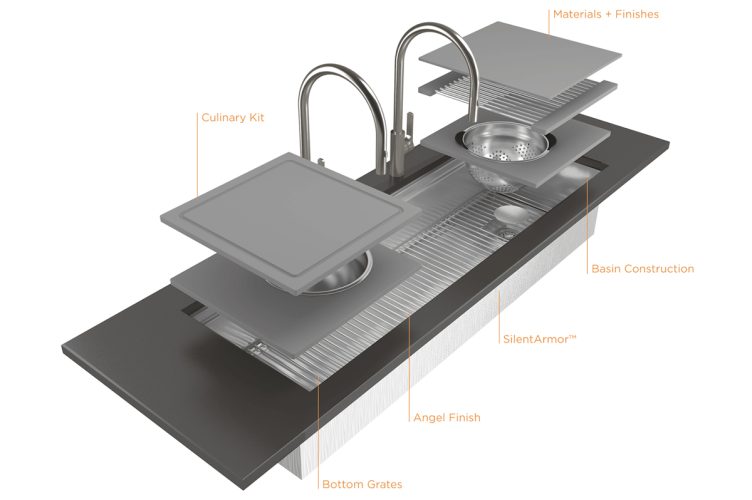 Materials + Finishes

Culinary Kit

Basin Construction

SilentArmor™

Angel Finish

Bottom Grates